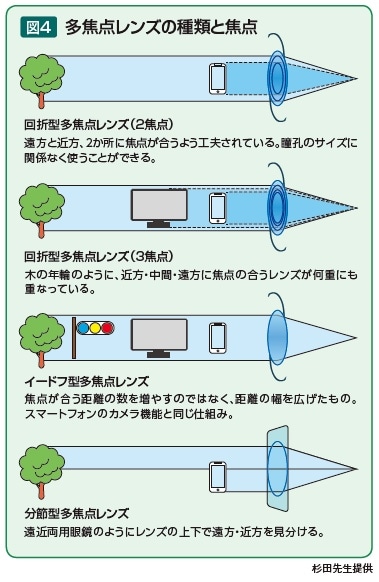 図4 多焦点レンズの種類と焦点

回折型多焦点レンズ（2焦点）
遠方と近方、2か所に焦点が合うよう工夫されている。瞳孔のサイズに関係なく使うことができる。

回折型多焦点レンズ（3焦点）
木の年輪のように、近方・中間・遠方に焦点の合うレンズが何重にも重なっている。

イードフ型多焦点レンズ
焦点が合う距離の数を増やすのではなく、距離の幅を広げたもの。スマートフォンのカメラ機能と同じ仕組み。

分節型多焦点レンズ
遠近両用眼鏡のようにレンズの上下で遠方・近方を見分ける。

杉田先生提供